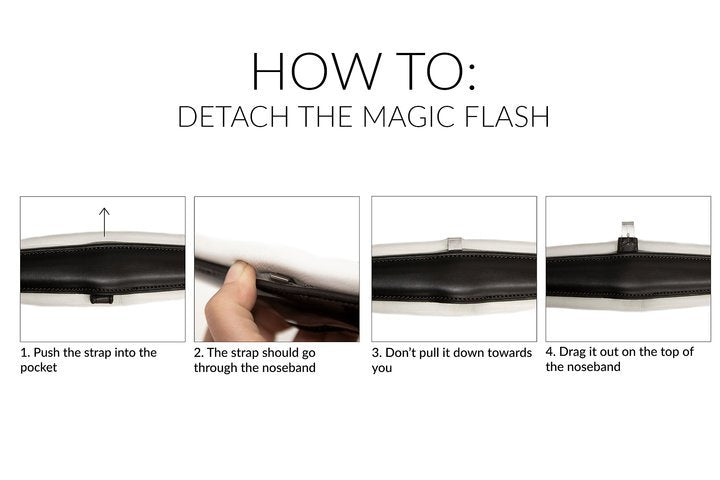 HOW TO:
DETACH THE MAGIC FLASH

1. Push the strap into the pocket

2. The strap should go through the noseband

3. Don't pull it down towards you

4. Drag it out on the top of the noseband