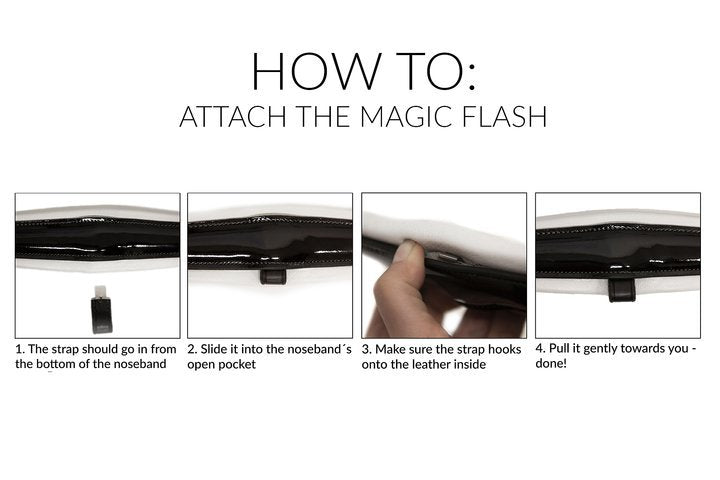 HOW TO:
ATTACH THE MAGIC FLASH

1. The strap should go in from the bottom of the noseband

2. Slide it into the noseband´s open pocket

3. Make sure the strap hooks onto the leather inside

4. Pull it gently towards you - done!